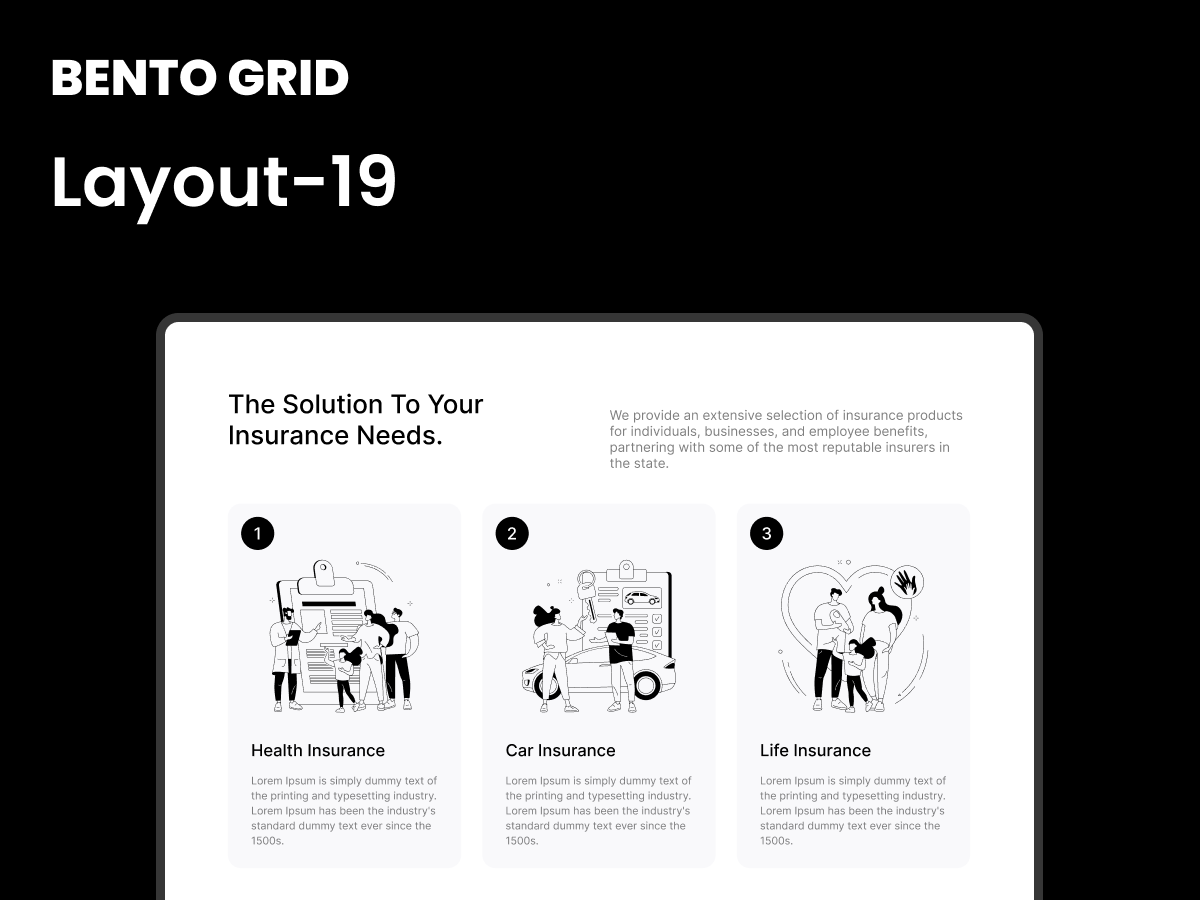 BENTO GRID

Layout-19

The Solution To Your Insurance Needs.

We provide an extensive selection of insurance products for individuals, businesses, and employee benefits, partnering with some of the most reputable insurers in the state.

1

Health Insurance

Lorem Ipsum is simply dummy text of the printing and typesetting industry. Lorem Ipsum has been the industry's standard dummy text ever since the 1500s.

2

Car Insurance

Lorem Ipsum is simply dummy text of the printing and typesetting industry. Lorem Ipsum has been the industry's standard dummy text ever since the 1500s.

3

Life Insurance

Lorem Ipsum is simply dummy text of the printing and typesetting industry. Lorem Ipsum has been the industry's standard dummy text ever since the 1500s.